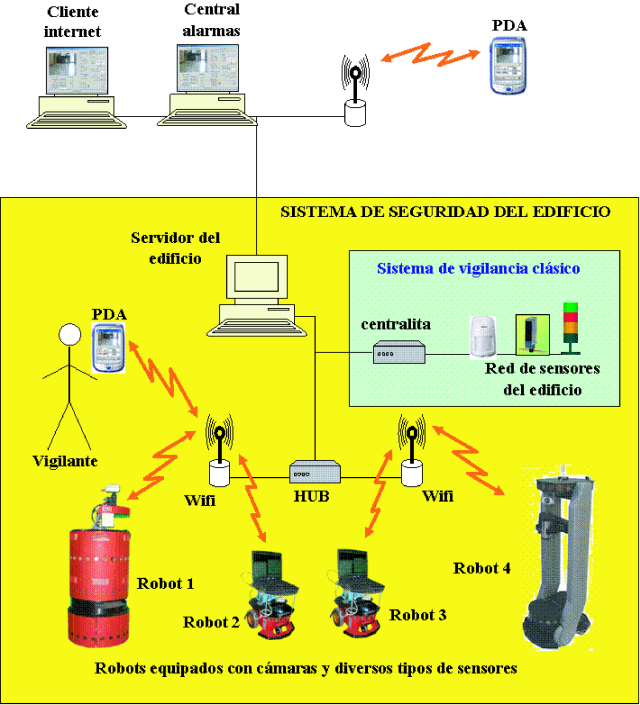 Cliente internet

Central alarmas

PDA

SISTEMA DE SEGURIDAD DEL EDIFICIO

Servidor del edificio

Sistema de vigilancia clásico

centralita

Red de sensores del edificio

PDA

Vigilante

Wifi

HUB

Wifi

Robot 1

Robot 2

Robot 3

Robot 4

Robots equipados con cámaras y diversos tipos de sensores